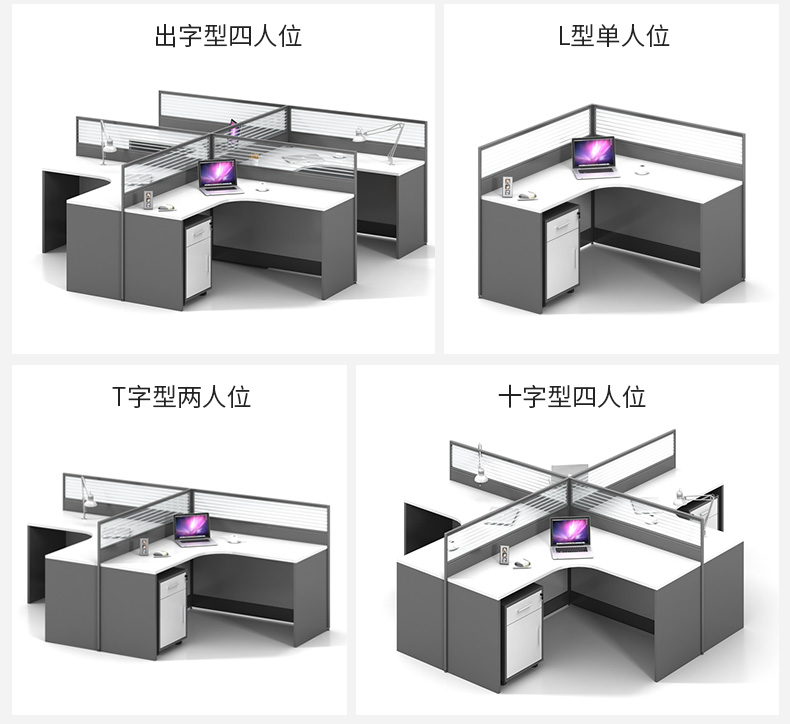 出字型四人位

L型单人位

T字型两人位

十字型四人位