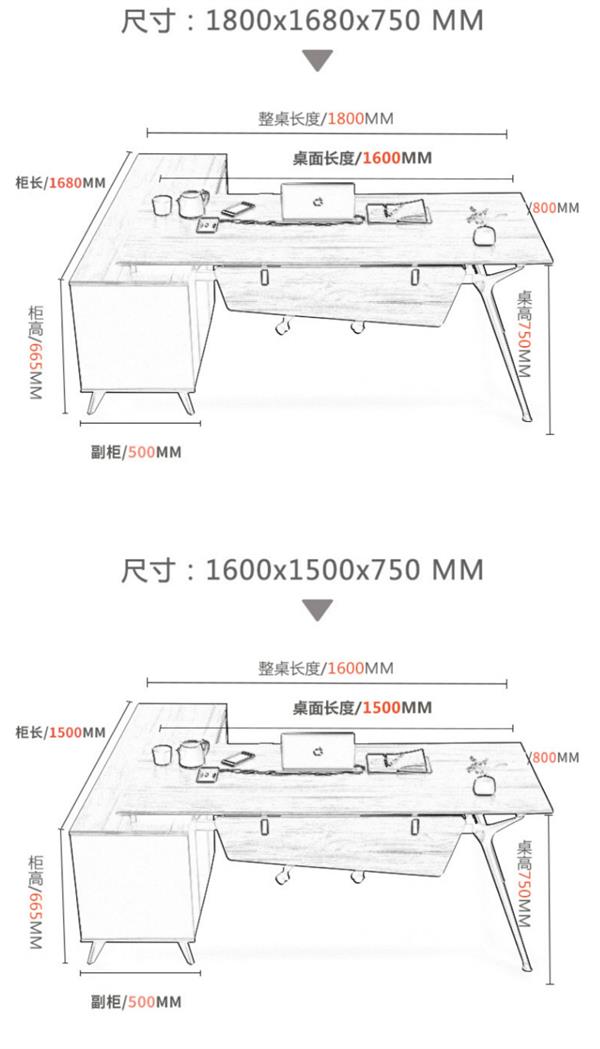 尺寸：1800x1680x750 MM

整桌长度/1800MM

桌面长度/1600MM

柜长/1680MM

800MM

柜高/665MM

桌高750MM

副柜/500MM

尺寸：1600x1500x750 MM

整桌长度/1600MM

桌面长度/1500MM

柜长/1500MM

800MM

柜高/665MM

桌高750MM

副柜/500MM